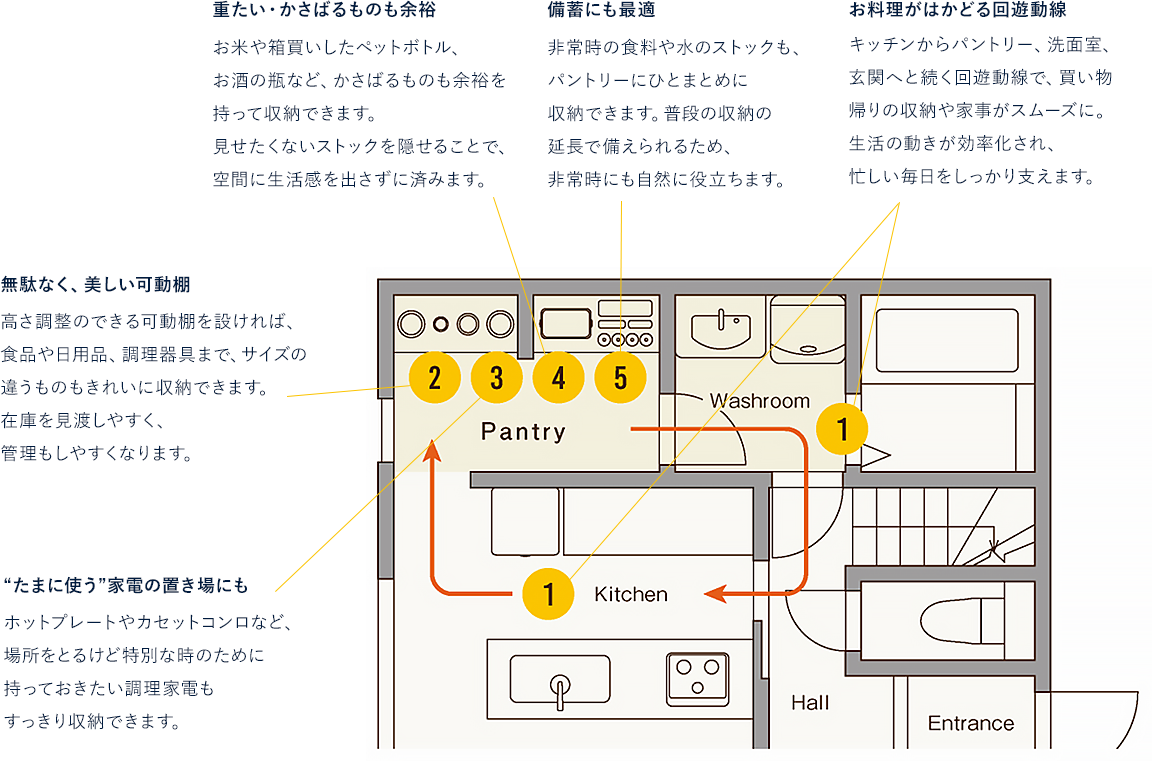 重たい・かさばるものも余裕

お米や箱買いしたペットボトル、お酒の瓶など、かさばるものも余裕を持って収納できます。見せたくないストックを隠せることで、空間に生活感を出さずに済みます。

備蓄にも最適

非常時の食料や水のストックも、パントリーにひとまとめに収納できます。普段の収納の延長で備えられるため、非常時にも自然に役立ちます。

お料理がはかどる回遊動線

キッチンからパントリー、洗面室、玄関へと続く回遊動線で、買い物帰りの収納や家事がスムーズに。生活の動きが効率化され、忙しい毎日をしっかり支えます。

無駄なく、美しい可動棚

高さ調整のできる可動棚を設ければ、食品や日用品、調理器具まで、サイズの違うものもきれいに収納できます。在庫を見渡しやすく、管理もしやすくなります。

“たまに使う”家電の置き場にも

ホットプレートやカセットコンロなど、場所をとるけど特別な時のために持っておきたい調理家電もすっきり収納できます。

2
3
4
5
Pantry
Washroom
1
1
Kitchen
Hall
Entrance